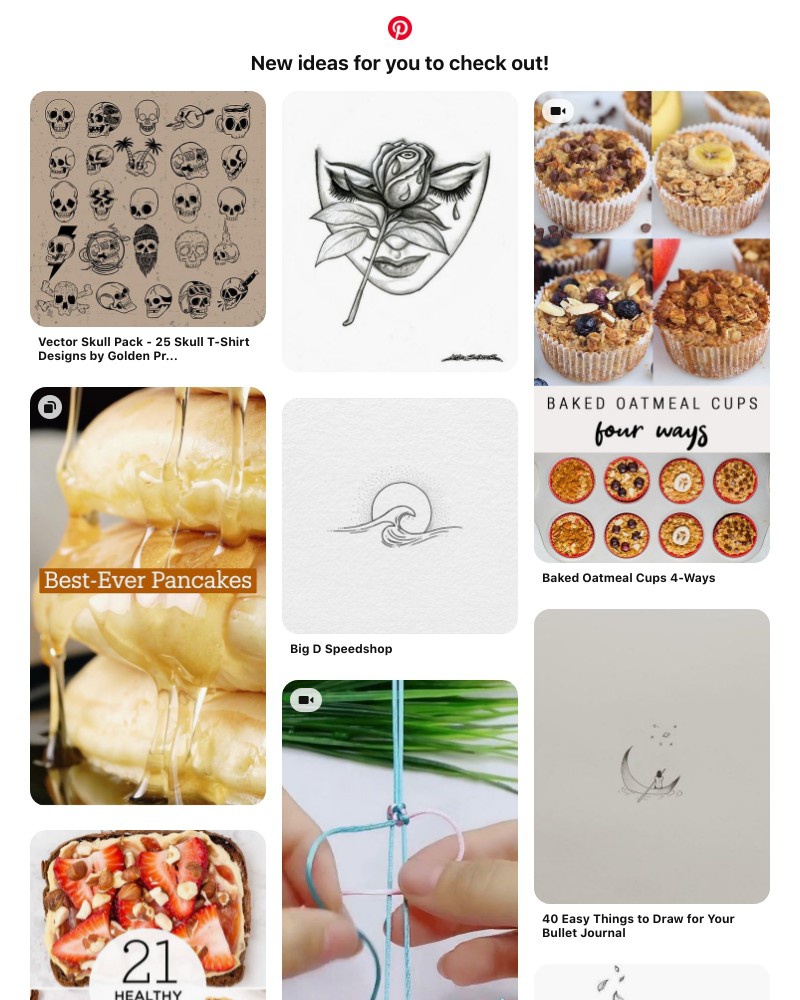 New ideas for you to check out!

Vector Skull Pack - 25 Skull T-Shirt Designs by Golden Pr...

Best-Ever Pancakes

21
HEALTHY

Big D Speedshop

BAKED OATMEAL CUPS
four ways

Baked Oatmeal Cups 4-Ways

40 Easy Things to Draw for Your Bullet Journal